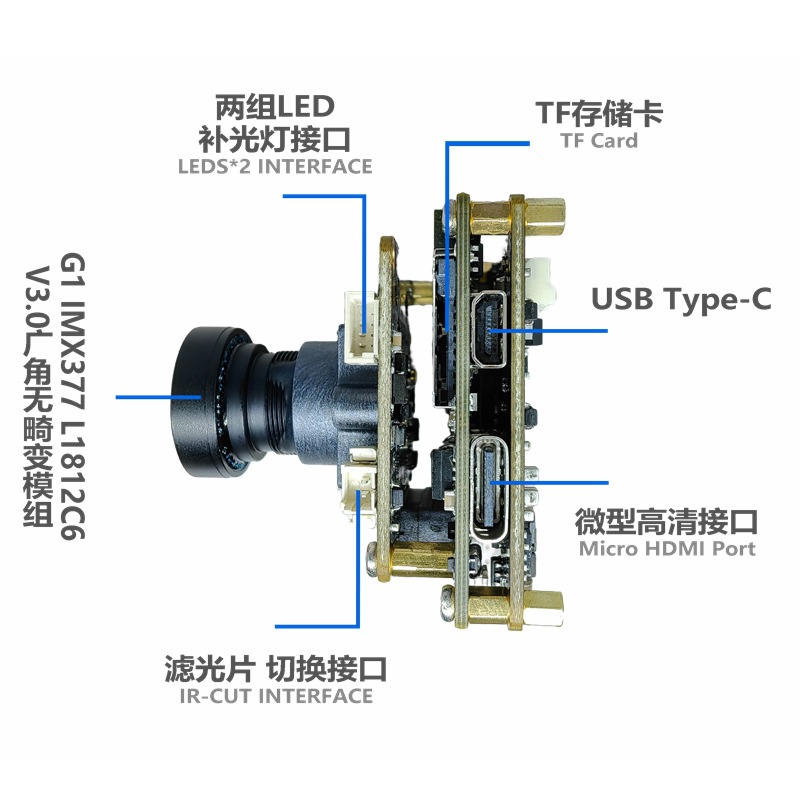 两组LED
补光灯接口
LEDS*2 INTERFACE

TF存储卡
TF Card

G1 IMX377 L1812C6
V3.0广角无畸变模组

USB Type-C

微型高清接口
Micro HDMI Port

滤光片 切换接口
IR-CUT INTERFACE